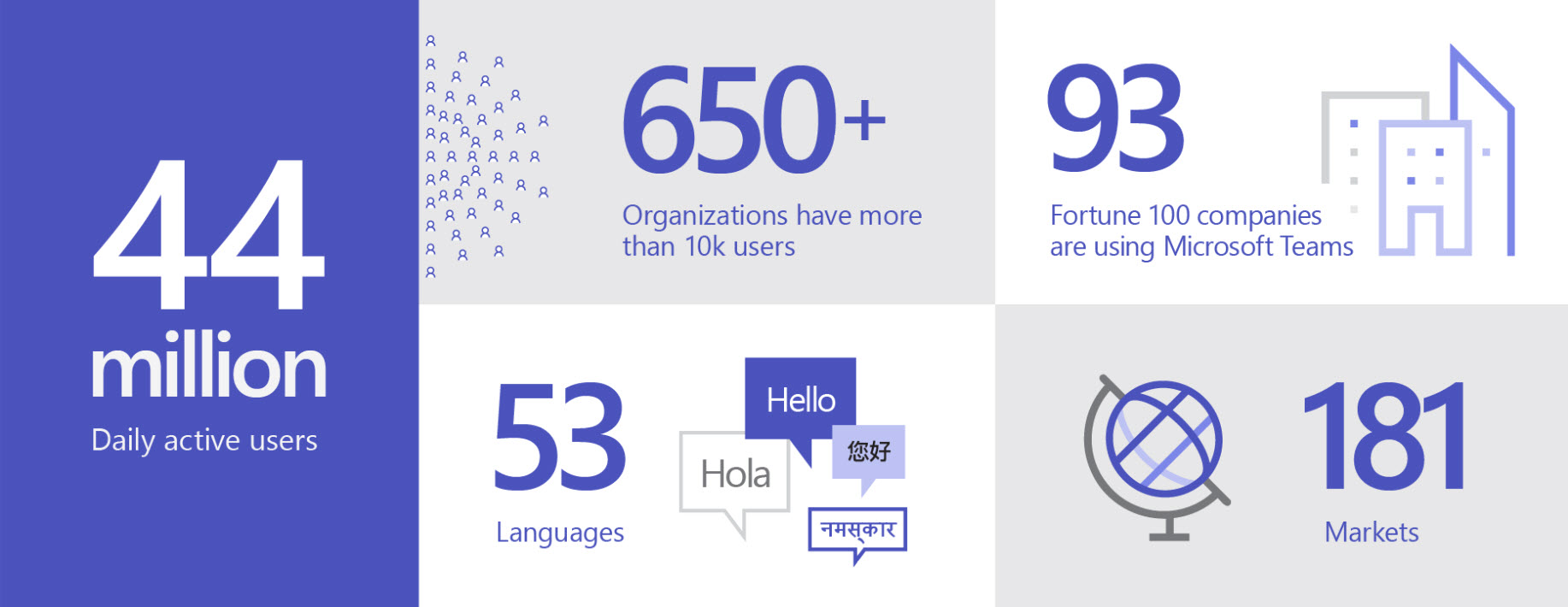 44
million
Daily active users

650+
Organizations have more than 10k users

93
Fortune 100 companies are using Microsoft Teams

53
Languages

Hello
Hola
您好
नमस्कार

181
Markets