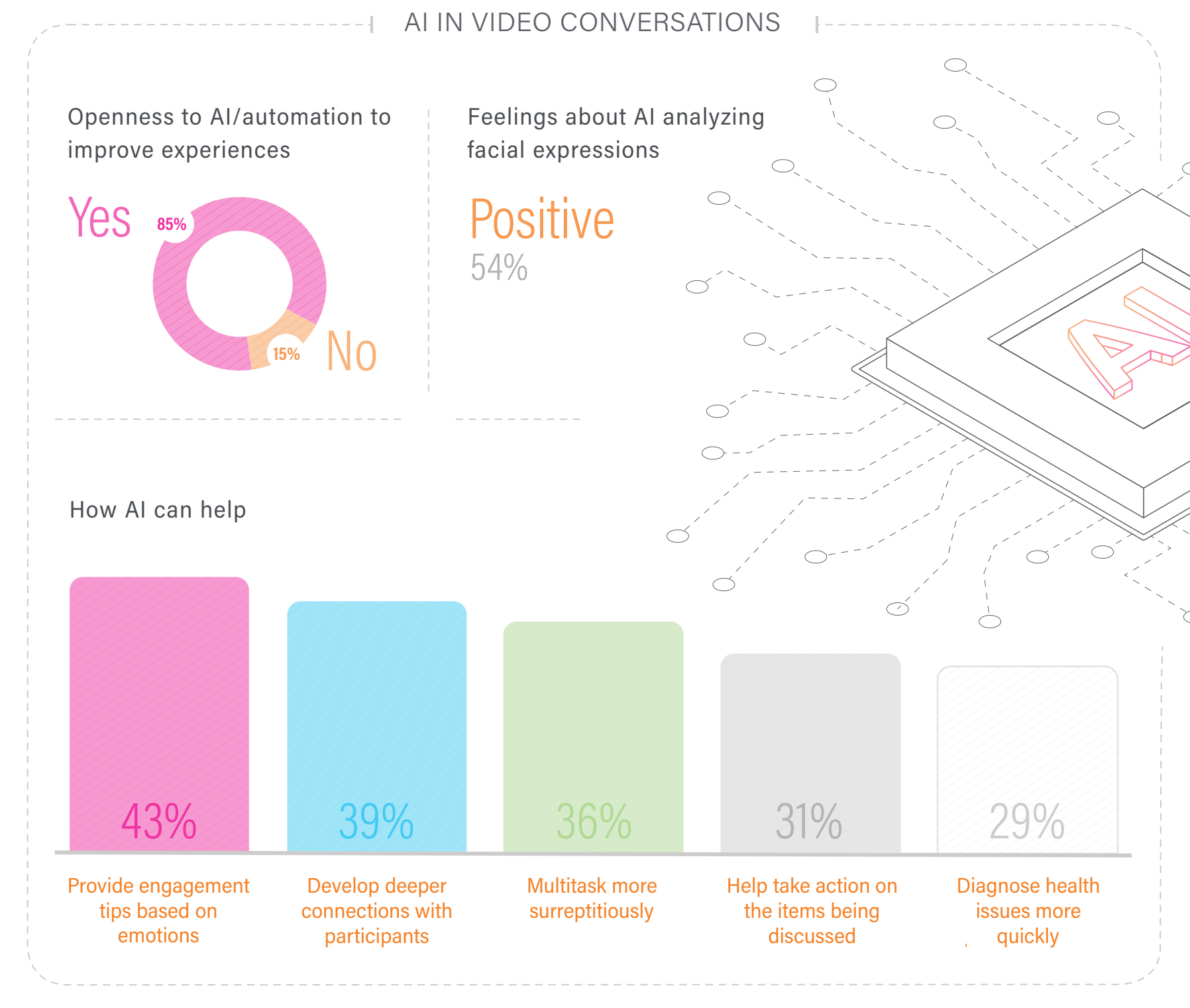 AI IN VIDEO CONVERSATIONS

Openness to AI/automation to improve experiences

Yes 85%

15% No

Feelings about AI analyzing facial expressions

Positive
54%

AI

How AI can help

43%
Provide engagement tips based on emotions

39%
Develop deeper connections with participants

36%
Multitask more surreptitiously

31%
Help take action on the items being discussed

29%
Diagnose health issues more quickly