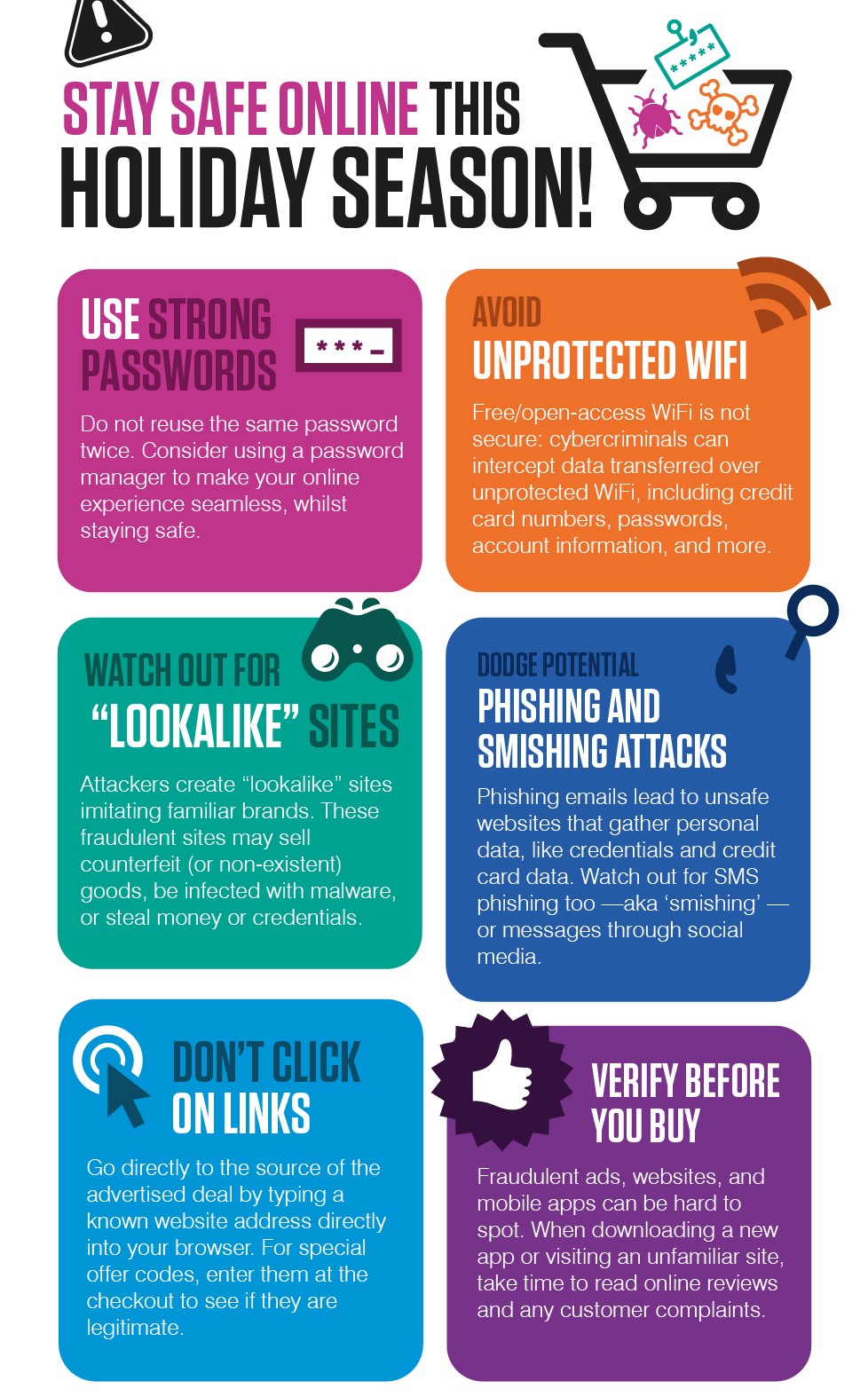 STAY SAFE ONLINE THIS HOLIDAY SEASON!

*****

USE STRONG PASSWORDS

***_

Do not reuse the same password twice. Consider using a password manager to make your online experience seamless, whilst staying safe.

AVOID UNPROTECTED WIFI

Free/open-access WiFi is not secure: cybercriminals can intercept data transferred over unprotected WiFi, including credit card numbers, passwords, account information, and more.

WATCH OUT FOR "LOOKALIKE" SITES

Attackers create "lookalike" sites imitating familiar brands. These fraudulent sites may sell counterfeit (or non-existent) goods, be infected with malware, or steal money or credentials.

DODGE POTENTIAL PHISHING AND SMISHING ATTACKS

Phishing emails lead to unsafe websites that gather personal data, like credentials and credit card data. Watch out for SMS phishing too —aka 'smishing' — or messages through social media.

DON'T CLICK ON LINKS

Go directly to the source of the advertised deal by typing a known website address directly into your browser. For special offer codes, enter them at the checkout to see if they are legitimate.

VERIFY BEFORE YOU BUY

Fraudulent ads, websites, and mobile apps can be hard to spot. When downloading a new app or visiting an unfamiliar site, take time to read online reviews and any customer complaints.