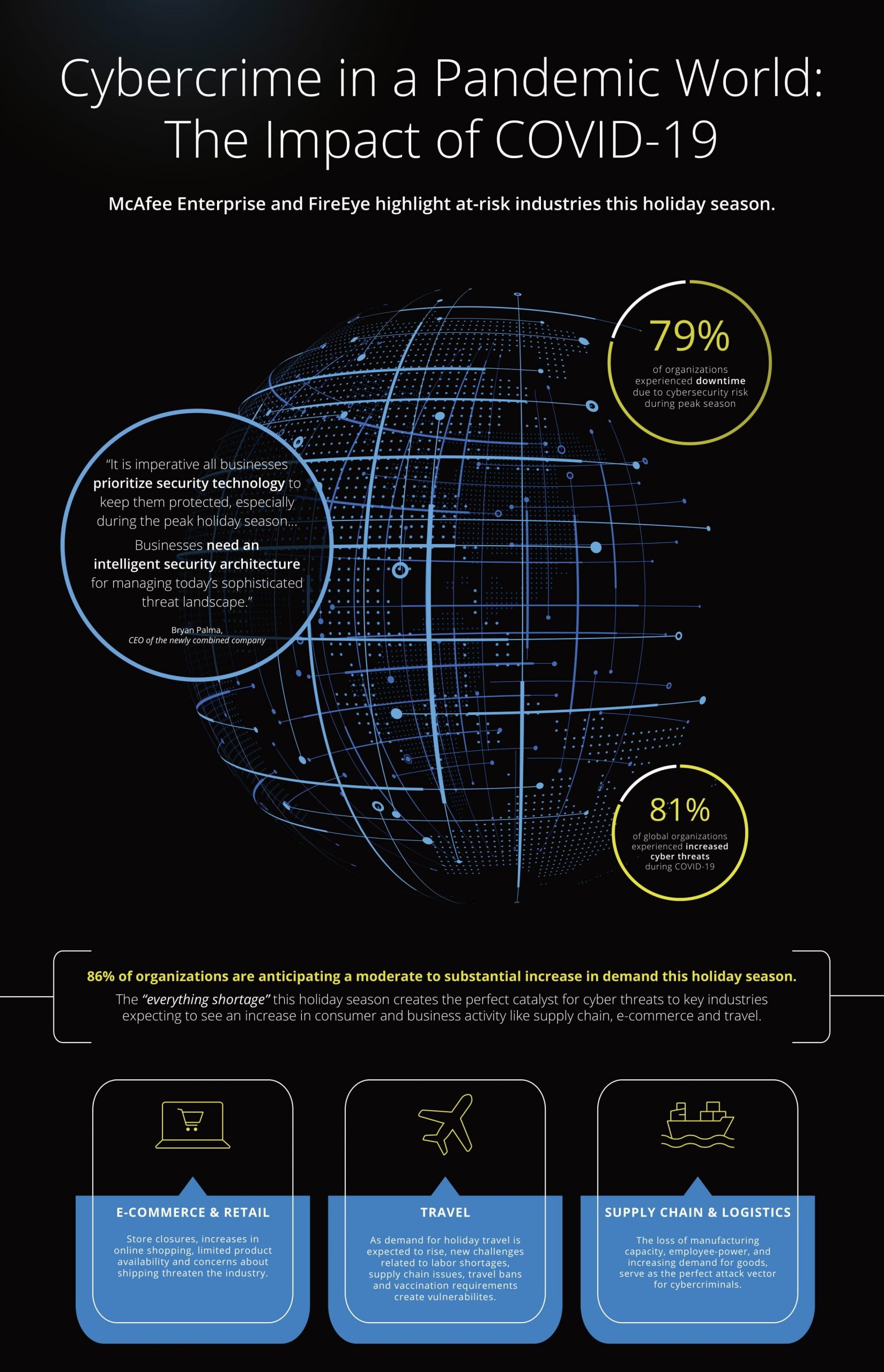 Cybercrime in a Pandemic World: The Impact of COVID-19

McAfee Enterprise and FireEye highlight at-risk industries this holiday season.

79%
of organizations experienced downtime due to cybersecurity risk during peak season

"It is imperative all businesses prioritize security technology to keep them protected, especially during the peak holiday season... Businesses need an intelligent security architecture for managing today's sophisticated threat landscape."

Bryan Palma,
CEO of the newly combined company

81%
of global organizations experienced increased cyber threats during COVID-19

86% of organizations are anticipating a moderate to substantial increase in demand this holiday season.

The "everything shortage" this holiday season creates the perfect catalyst for cyber threats to key industries expecting to see an increase in consumer and business activity like supply chain, e-commerce and travel.

E-COMMERCE & RETAIL
Store closures, increases in online shopping, limited product availability and concerns about shipping threaten the industry.

TRAVEL
As demand for holiday travel is expected to rise, new challenges related to labor shortages, supply chain issues, travel bans and vaccination requirements create vulnerabilites.

SUPPLY CHAIN & LOGISTICS
The loss of manufacturing capacity, employee-power, and increasing demand for goods, serve as the perfect attack vector for cybercriminals.