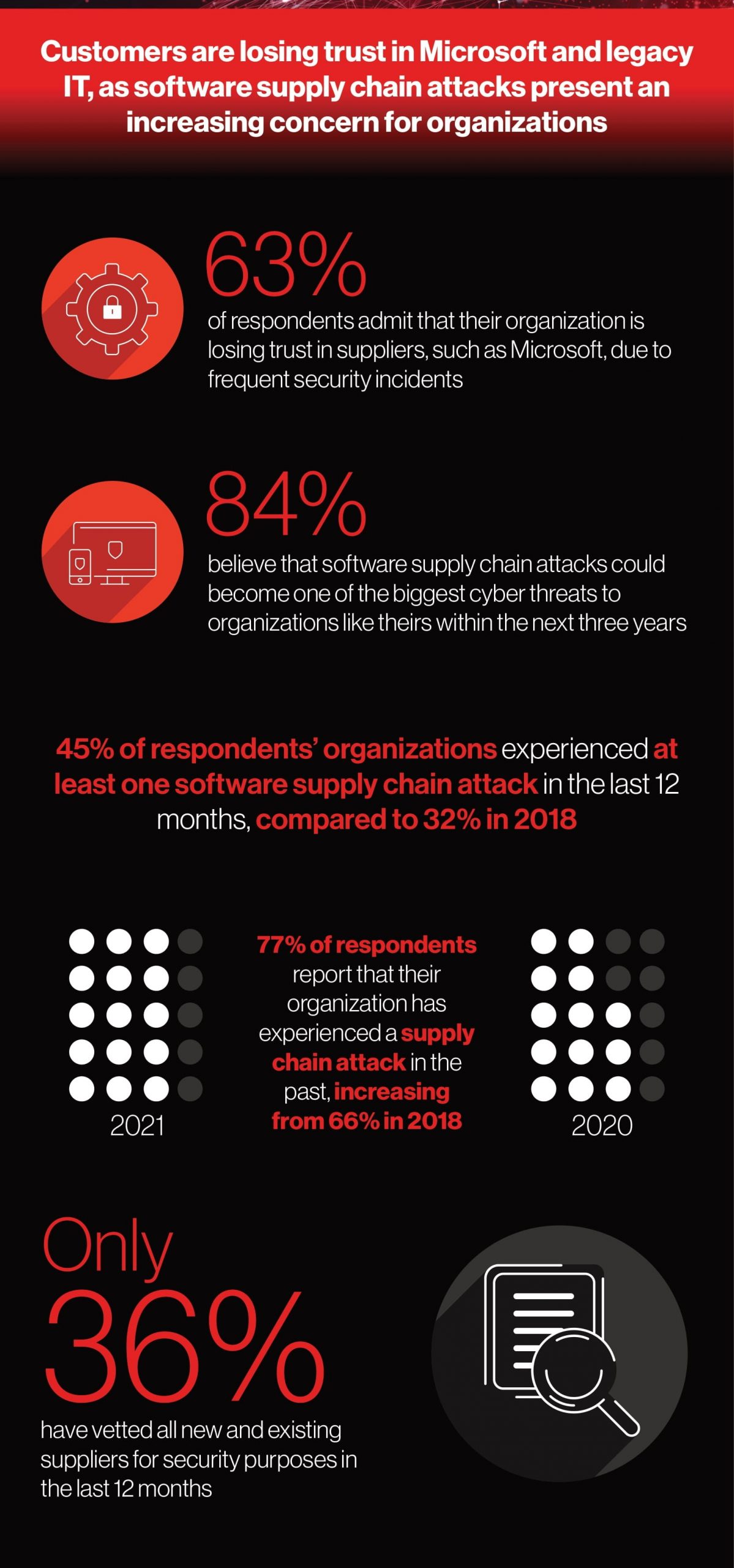 Customers are losing trust in Microsoft and legacy IT, as software supply chain attacks present an increasing concern for organizations

63%

of respondents admit that their organization is losing trust in suppliers, such as Microsoft, due to frequent security incidents

84%

believe that software supply chain attacks could become one of the biggest cyber threats to organizations like theirs within the next three years

45% of respondents' organizations experienced at least one software supply chain attack in the last 12 months, compared to 32% in 2018

2021

77% of respondents report that their organization has experienced a supply chain attack in the past, increasing from 66% in 2018

2020

Only 36%

have vetted all new and existing suppliers for security purposes in the last 12 months