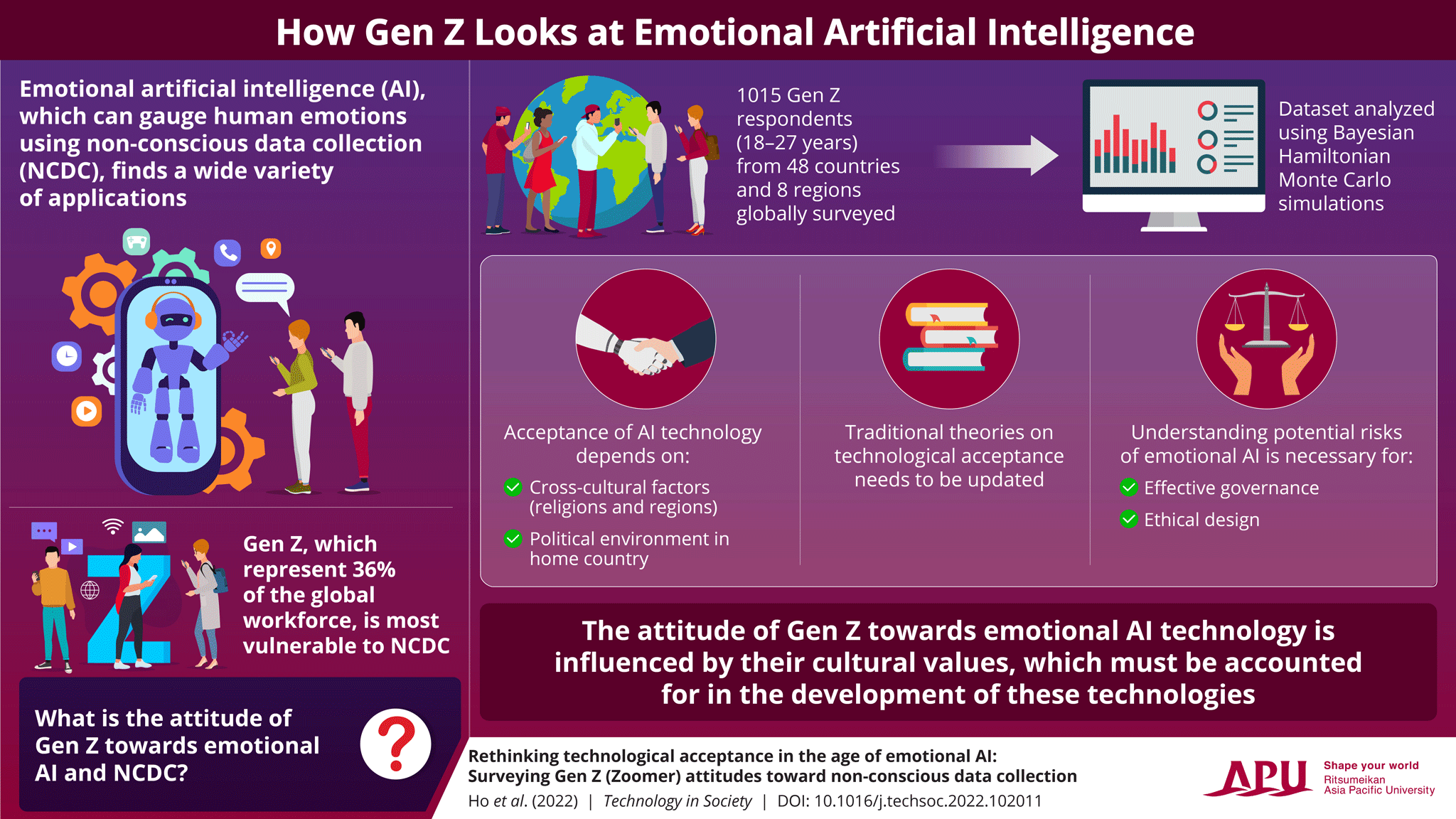 How Gen Z Looks at Emotional Artificial Intelligence

Emotional artificial intelligence (AI), which can gauge human emotions using non-conscious data collection (NCDC), finds a wide variety of applications

Gen Z, which represent 36% of the global workforce, is most vulnerable to NCDC

What is the attitude of Gen Z towards emotional AI and NCDC?

?

1015 Gen Z respondents (18–27 years) from 48 countries and 8 regions globally surveyed

Dataset analyzed using Bayesian Hamiltonian Monte Carlo simulations

Acceptance of AI technology depends on:

Cross-cultural factors (religions and regions)

Political environment in home country

Traditional theories on technological acceptance needs to be updated

Understanding potential risks of emotional AI is necessary for:

Effective governance

Ethical design

The attitude of Gen Z towards emotional AI technology is influenced by their cultural values, which must be accounted for in the development of these technologies

Rethinking technological acceptance in the age of emotional AI: Surveying Gen Z (Zoomer) attitudes toward non-conscious data collection

Ho et al. (2022) | Technology in Society | DOI: 10.1016/j.techsoc.2022.102011

APU Shape your world Ritsumeikan Asia Pacific University