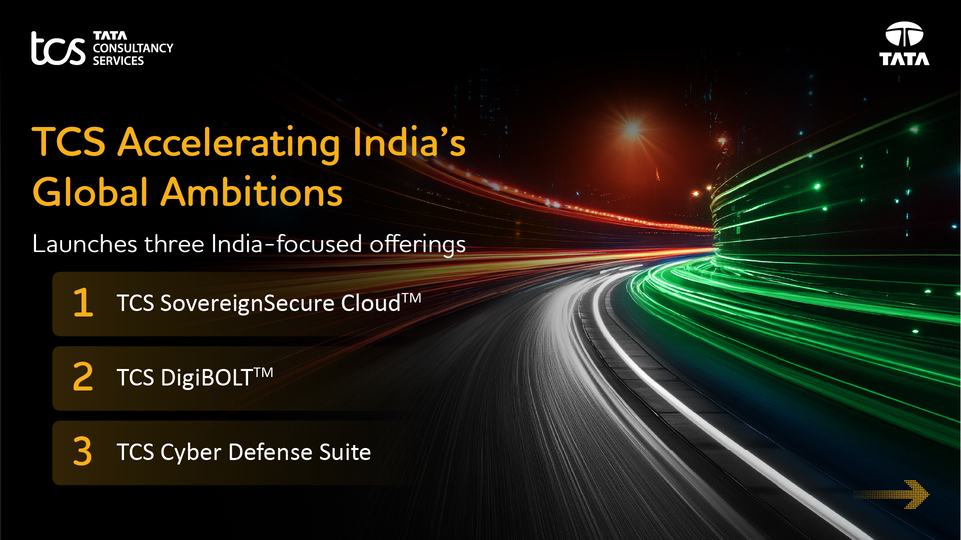 tcs TATA CONSULTANCY SERVICES

TATA

TCS Accelerating India's Global Ambitions

Launches three India-focused offerings

1 TCS SovereignSecure Cloud™

2 TCS DigiBOLT™

3 TCS Cyber Defense Suite