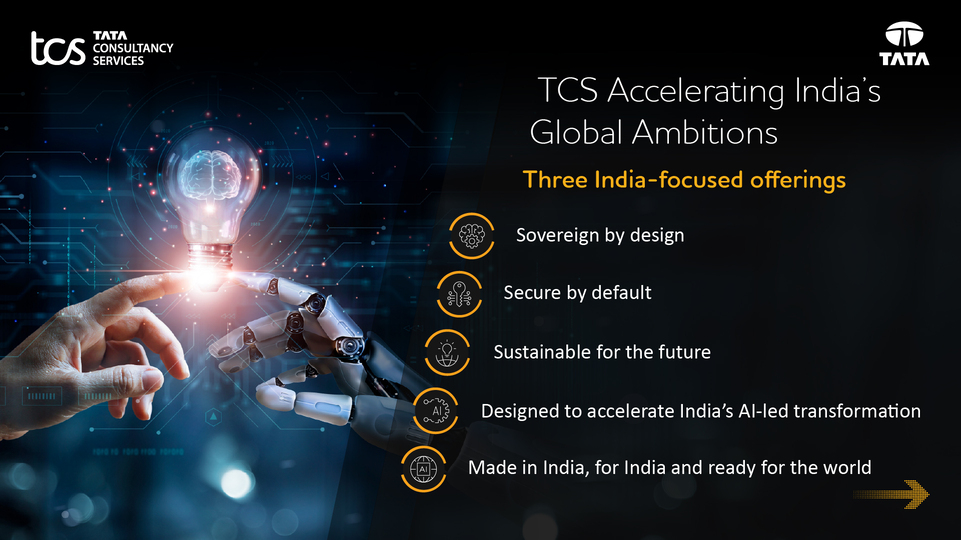 tcs TATA CONSULTANCY SERVICES

TATA

TCS Accelerating India's Global Ambitions

Three India-focused offerings

Sovereign by design

Secure by default

Sustainable for the future

AI

Designed to accelerate India's AI-led transformation

AI

Made in India, for India and ready for the world